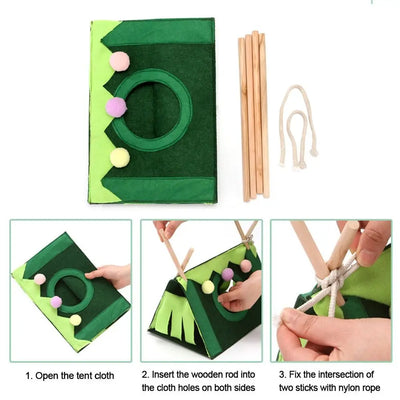 1. Open the tent cloth

2. Insert the wooden rod into the cloth holes on both sides

3. Fix the intersection of two sticks with nylon rope