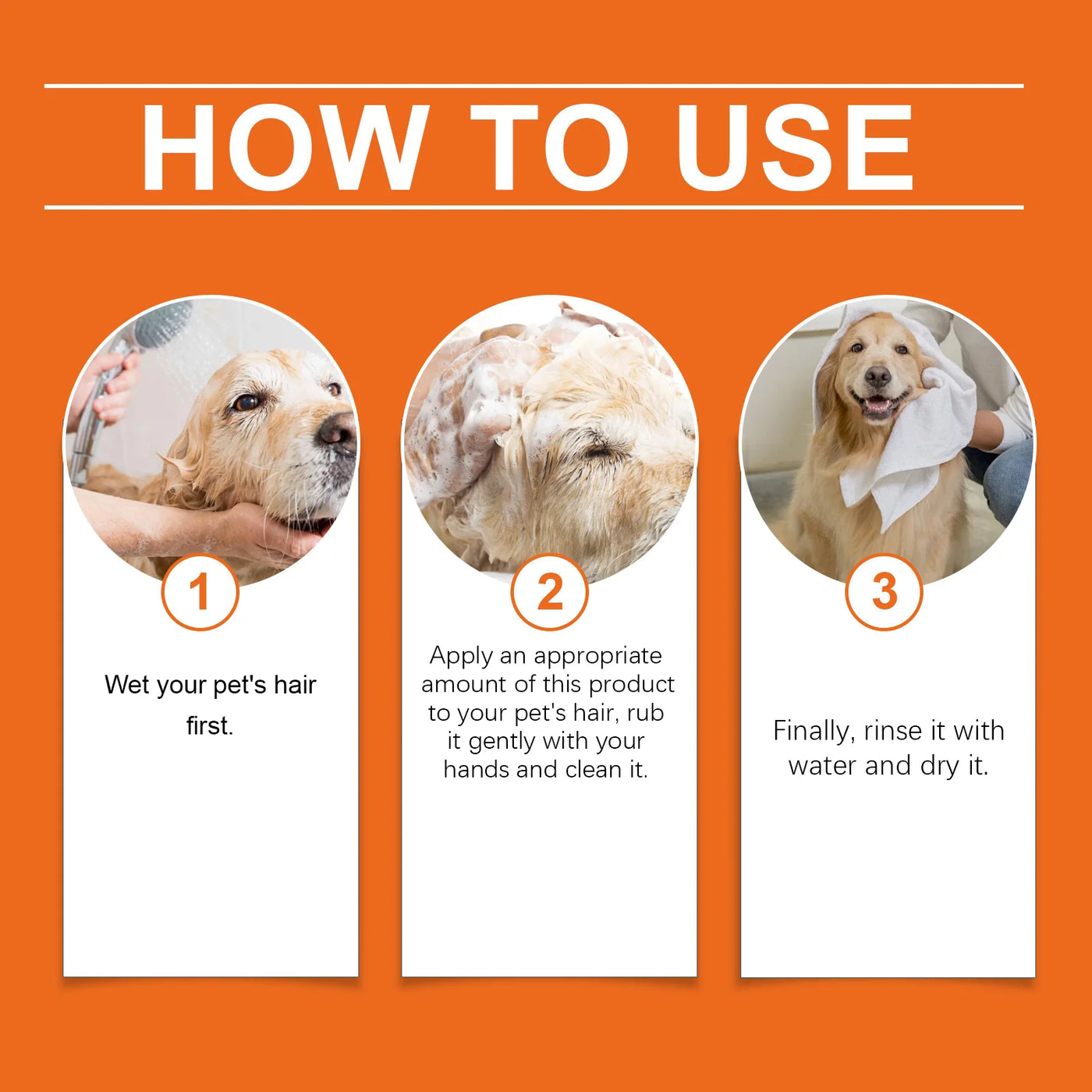 HOW TO USE

1

Wet your pet's hair first.

2

Apply an appropriate amount of this product to your pet's hair, rub it gently with your hands and clean it.

3

Finally, rinse it with water and dry it.